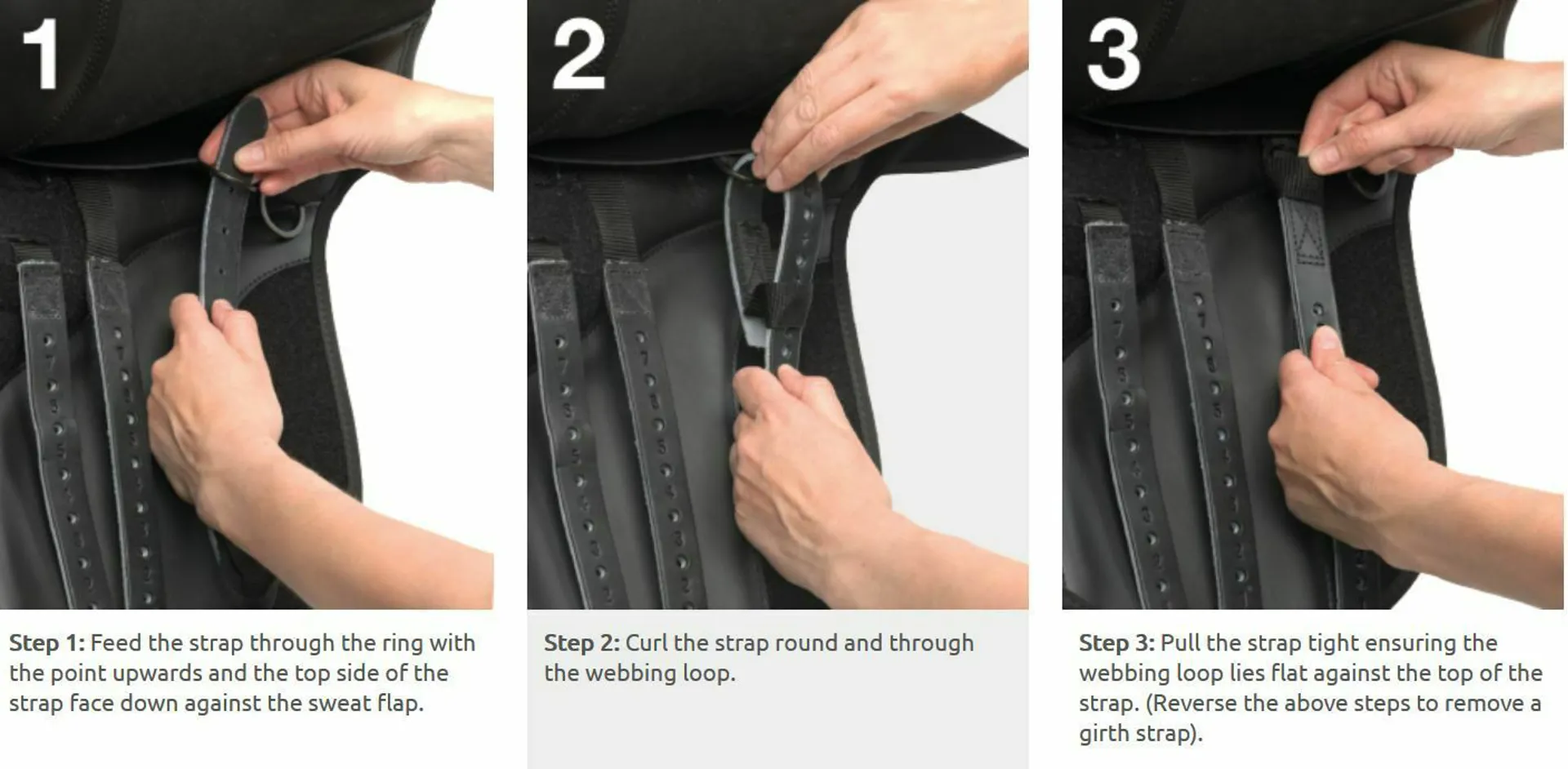 1

Step 1: Feed the strap through the ring with the point upwards and the top side of the strap face down against the sweat flap.

2

Step 2: Curl the strap round and through the webbing loop.

3

Step 3: Pull the strap tight ensuring the webbing loop lies flat against the top of the strap. (Reverse the above steps to remove a girth strap).